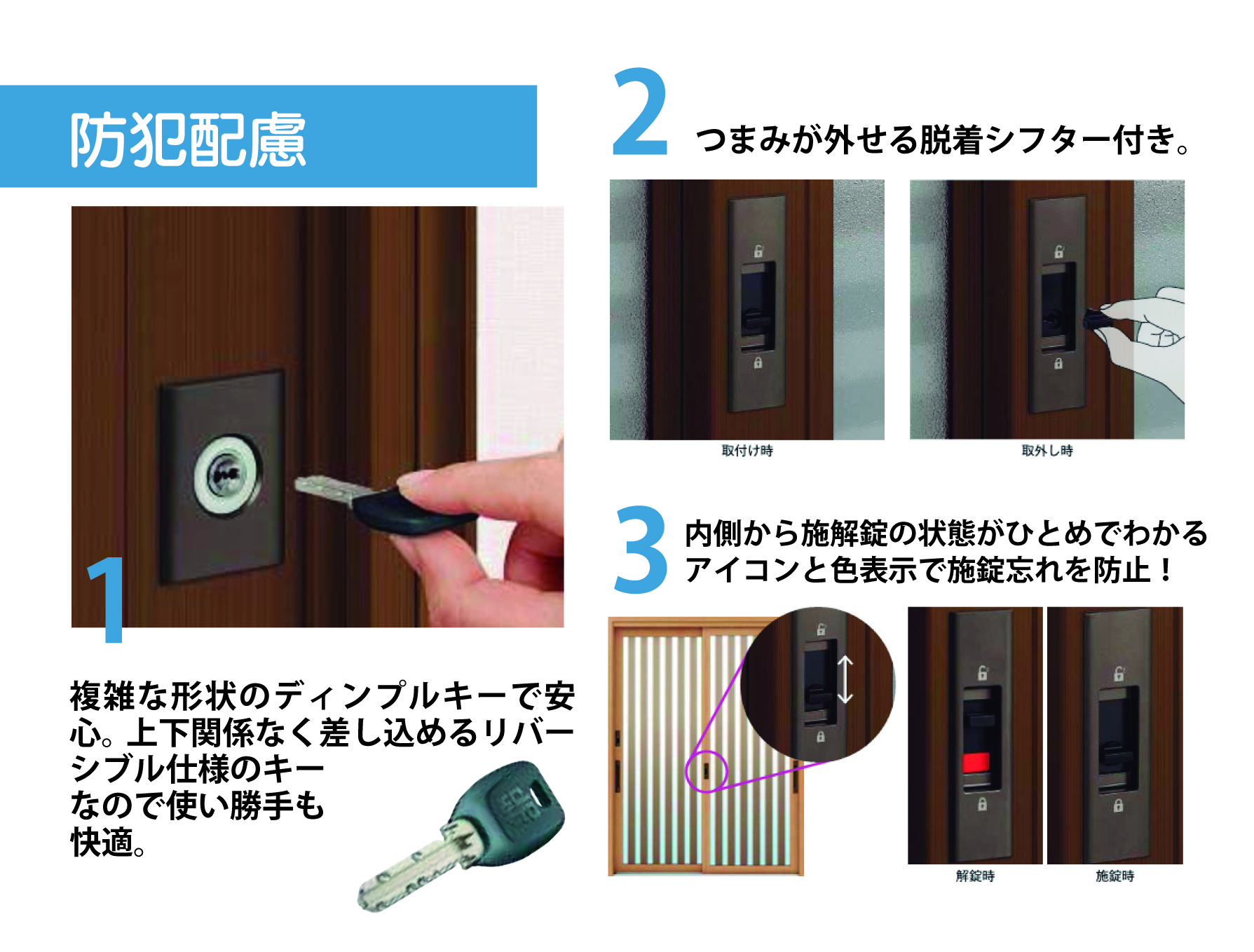 防犯配慮

1

複雑な形状のディンプルキーで安心。上下関係なく差し込めるリバーシブル仕様のキーなので使い勝手も快適。

2 つまみが外せる脱着シフター付き。

取付け時

取外し時

3 内側から施解錠の状態がひとめでわかるアイコンと色表示で施錠忘れを防止！

解錠時

施錠時